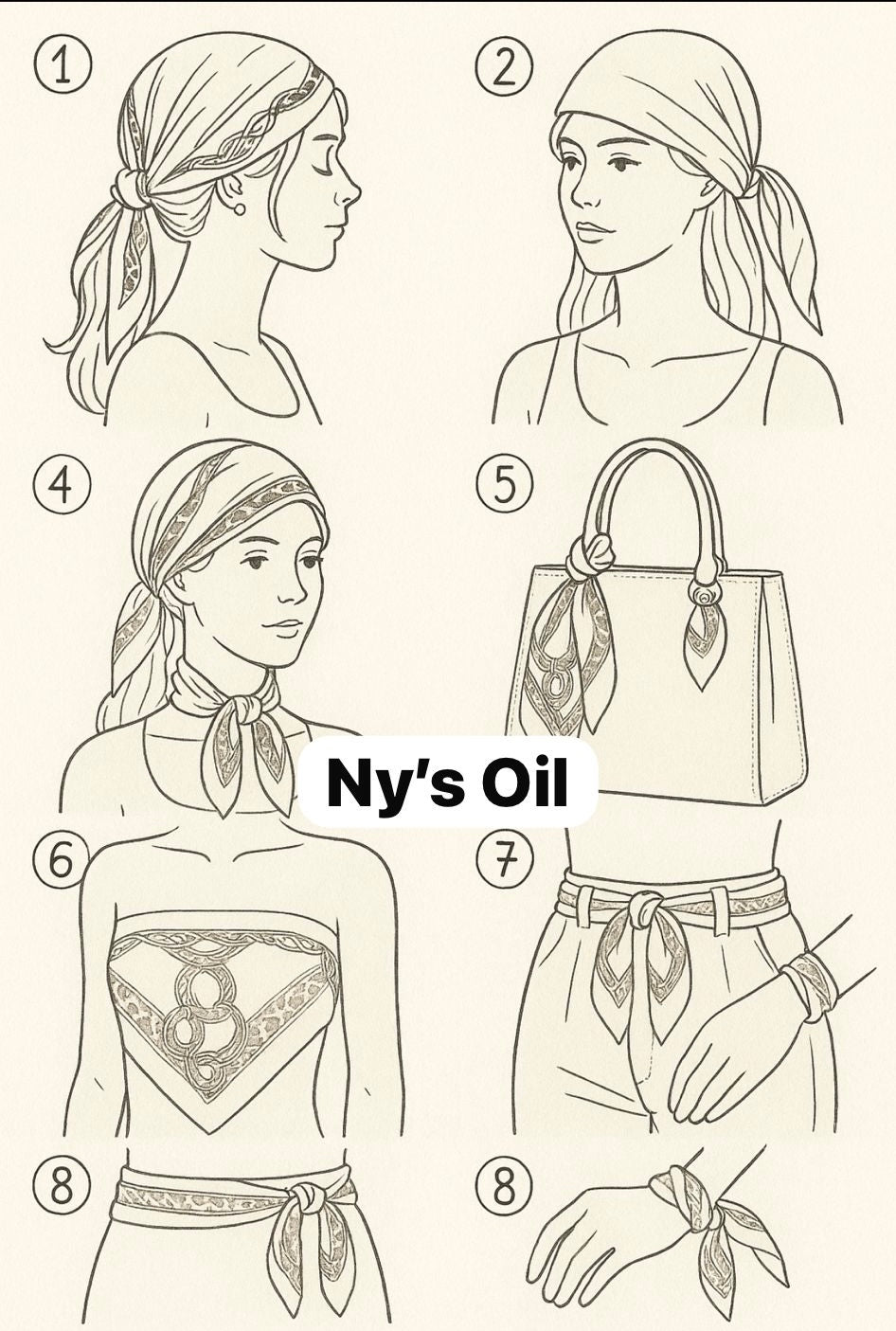 1
2
4
5
Ny's Oil
6
7
8
8